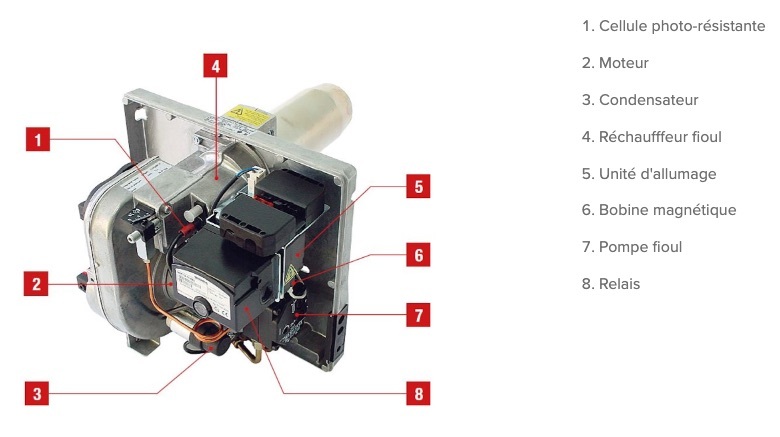 4
1
5
6
2
7
3
8

1. Cellule photo-résistante

2. Moteur

3. Condensateur

4. Réchaufffeur fioul

5. Unité d'allumage

6. Bobine magnétique

7. Pompe fioul

8. Relais